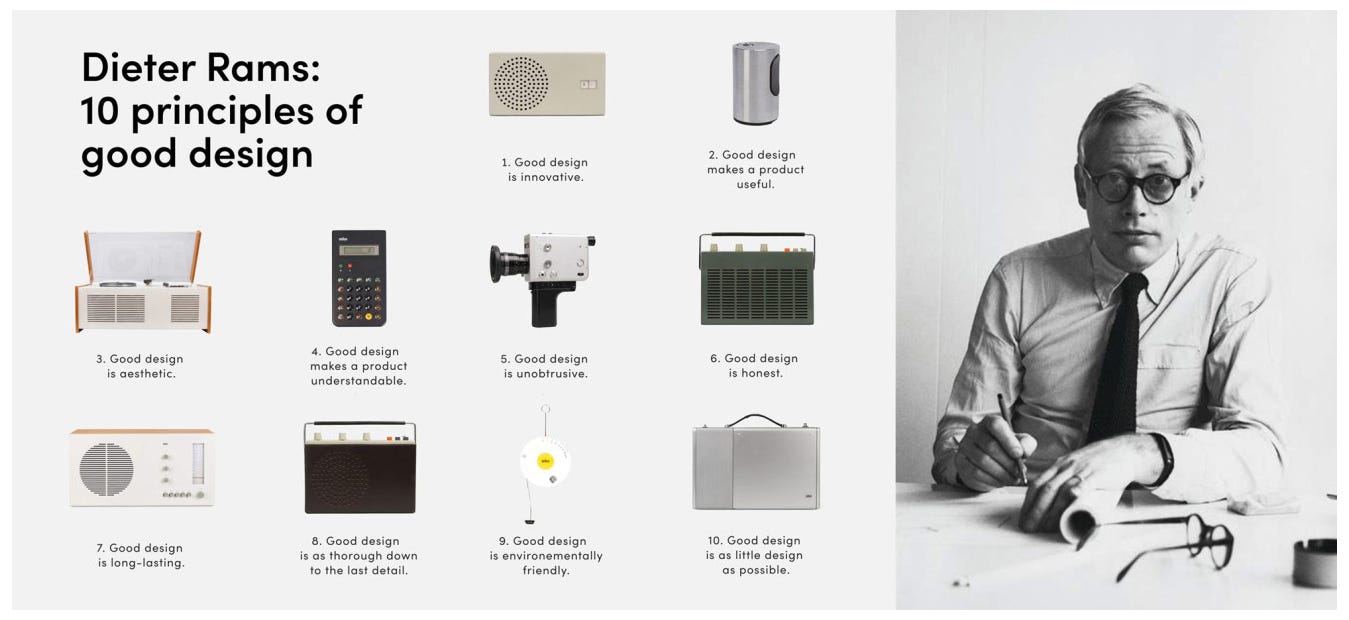 Dieter Rams: 10 principles of good design

1. Good design is innovative.

2. Good design makes a product useful.

3. Good design is aesthetic.

4. Good design makes a product understandable.

5. Good design is unobtrusive.

6. Good design is honest.

7. Good design is long-lasting.

8. Good design is as thorough down to the last detail.

9. Good design is environementally friendly.

10. Good design is as little design as possible.